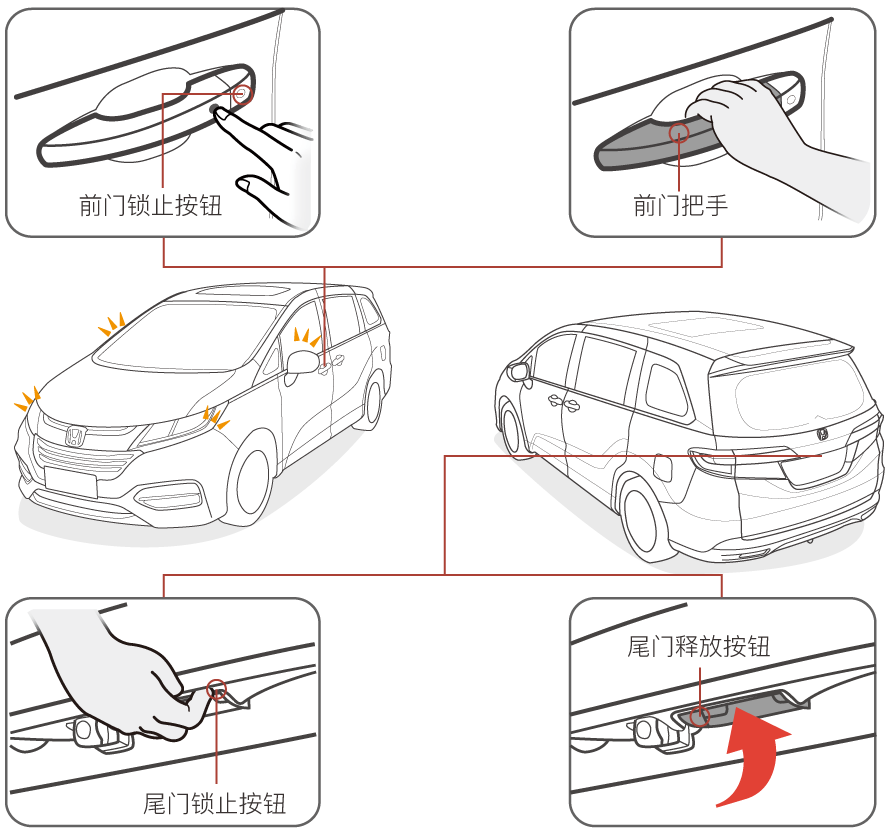 前门锁止按钮

前门把手

尾门锁止按钮

尾门释放按钮