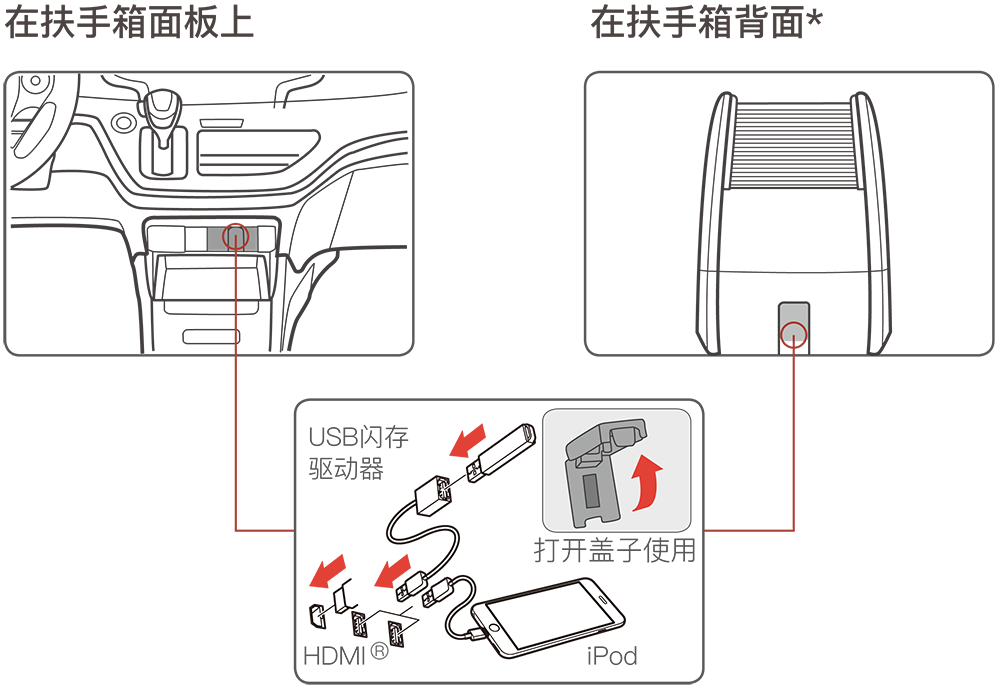 在扶手箱面板上

在扶手箱背面*

USB闪存驱动器

打开盖子使用

HDMI®

iPod