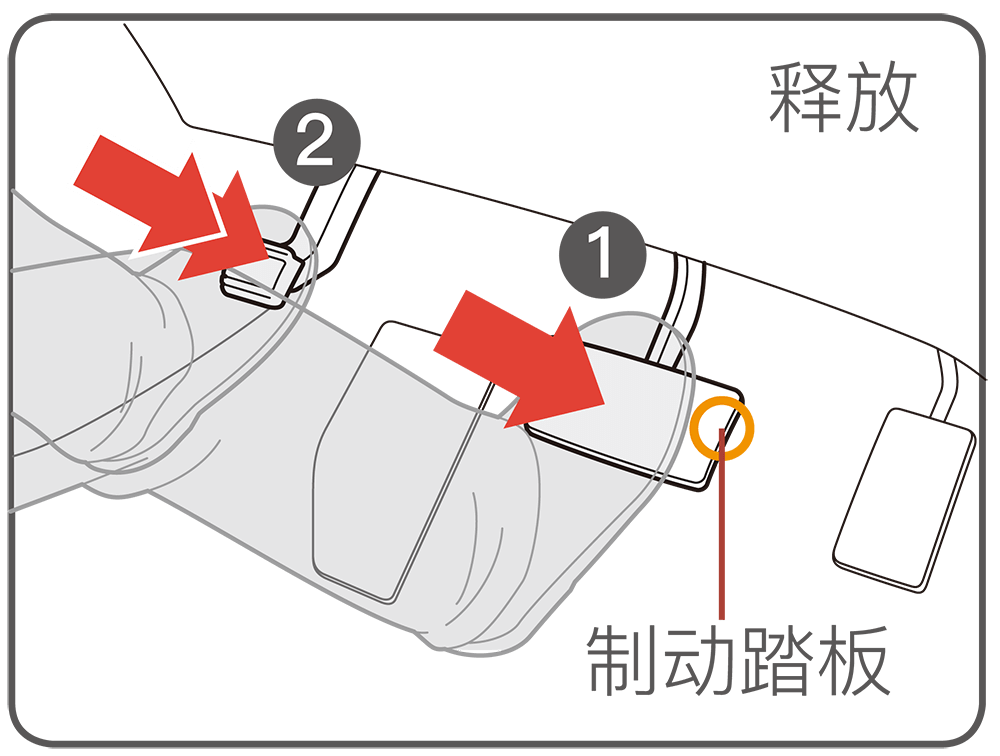 释放

2

1

制动踏板