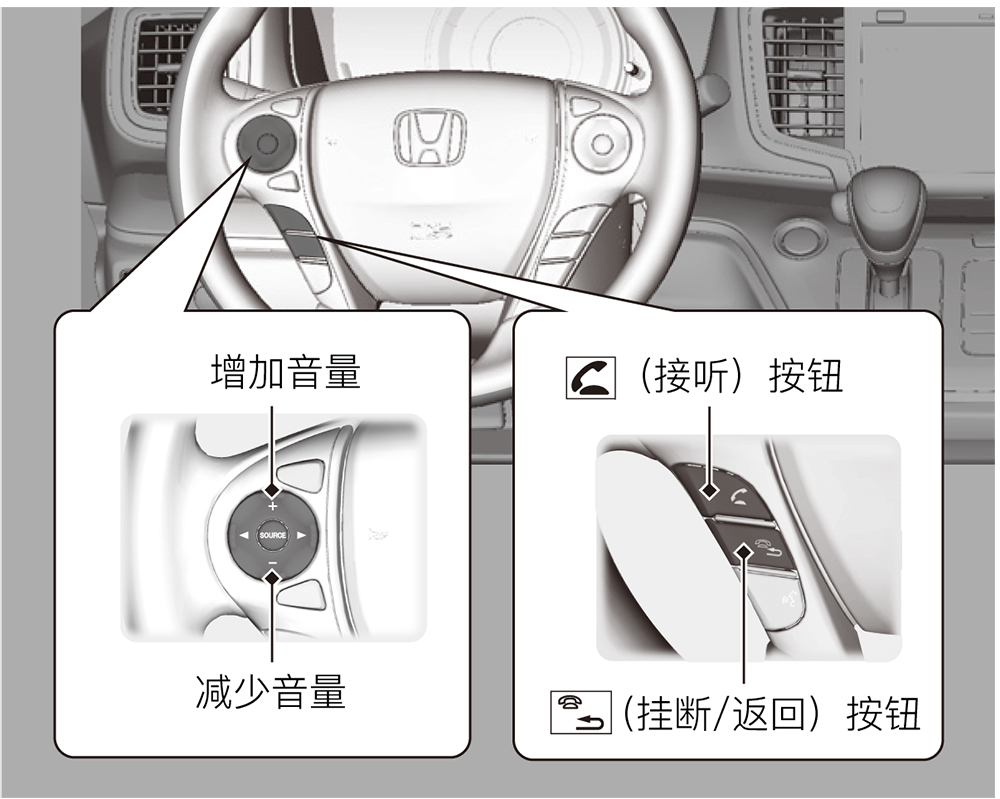 增加音量

+

SOURCE

−

减少音量

（接听）按钮

（挂断/返回）按钮