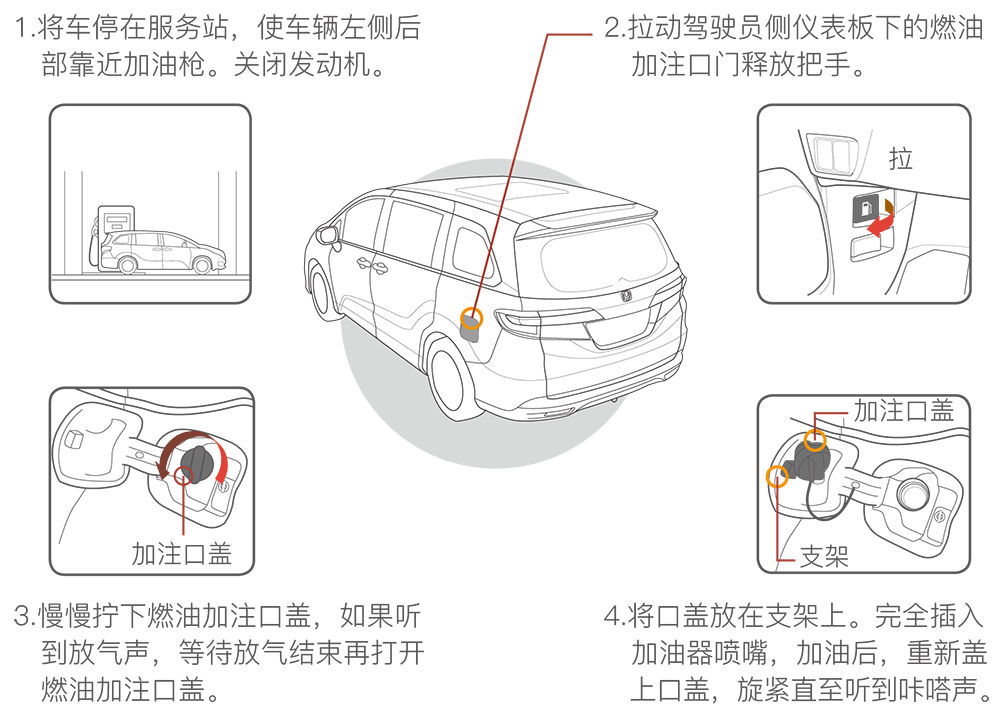 1.将车停在服务站，使车辆左侧后部靠近加油枪。关闭发动机。

2.拉动驾驶员侧仪表板下的燃油加注口门释放把手。

拉

加注口盖

加注口盖

支架

3.慢慢拧下燃油加注口盖，如果听到放气声，等待放气结束再打开燃油加注口盖。

4.将口盖放在支架上。完全插入加油器喷嘴，加油后，重新盖上口盖，旋紧直至听到咔嗒声。