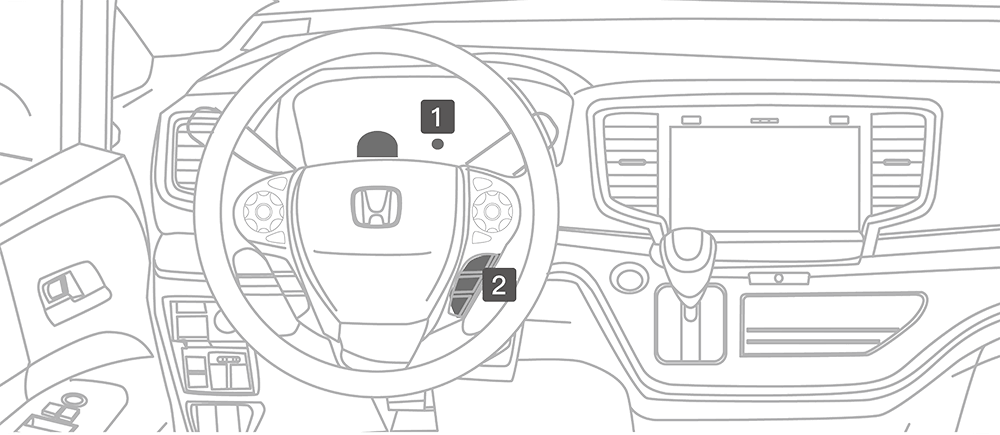 1
2