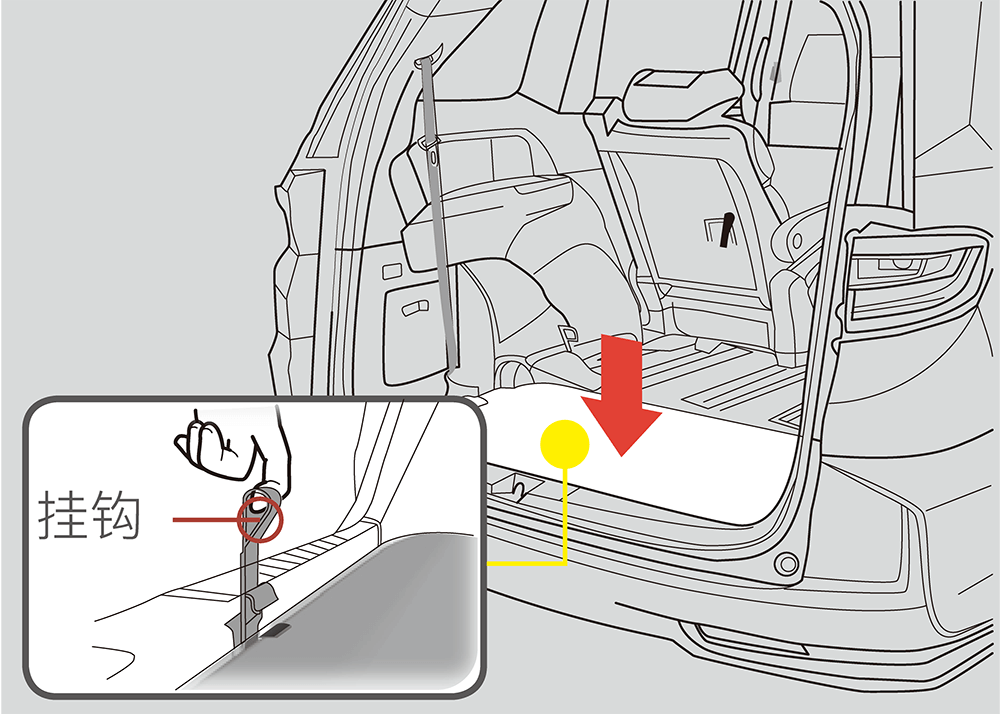 挂钩