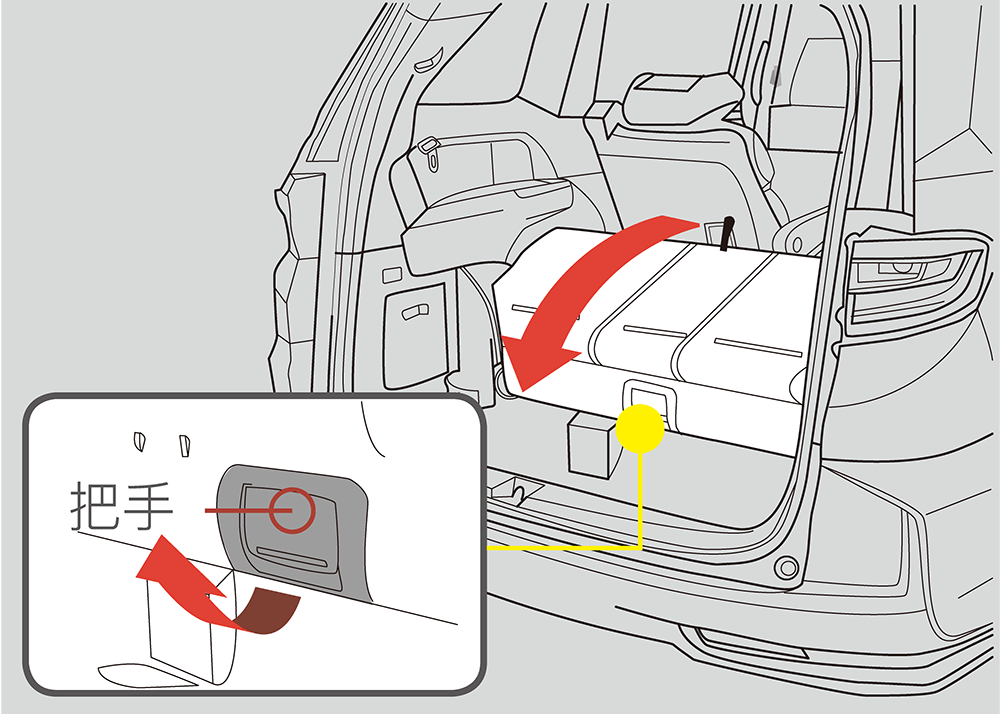 把手