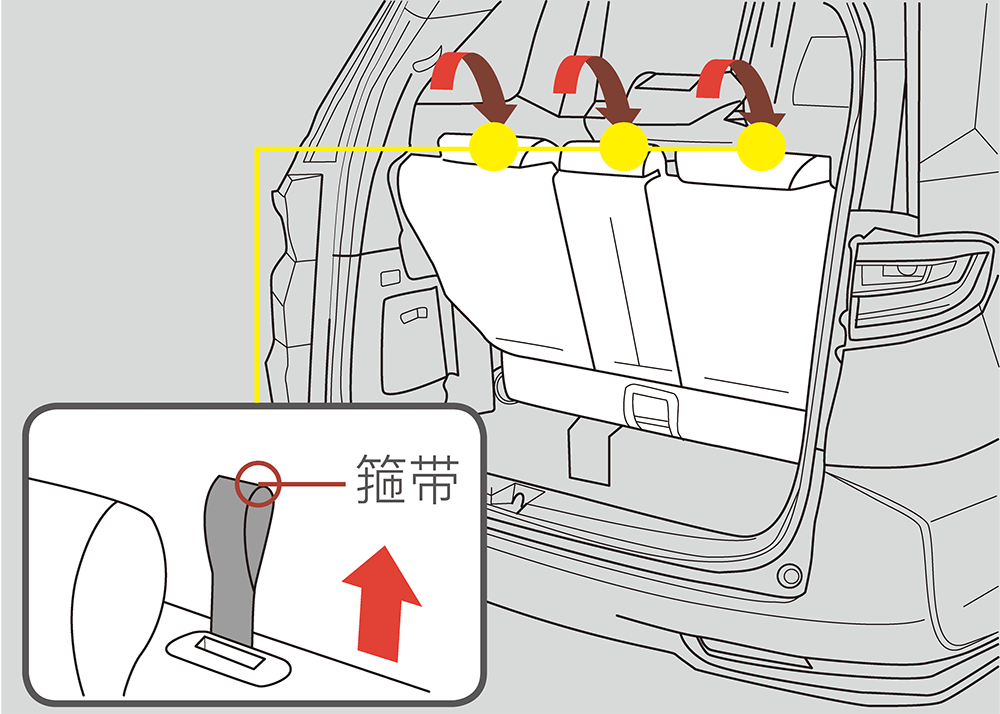 箍带