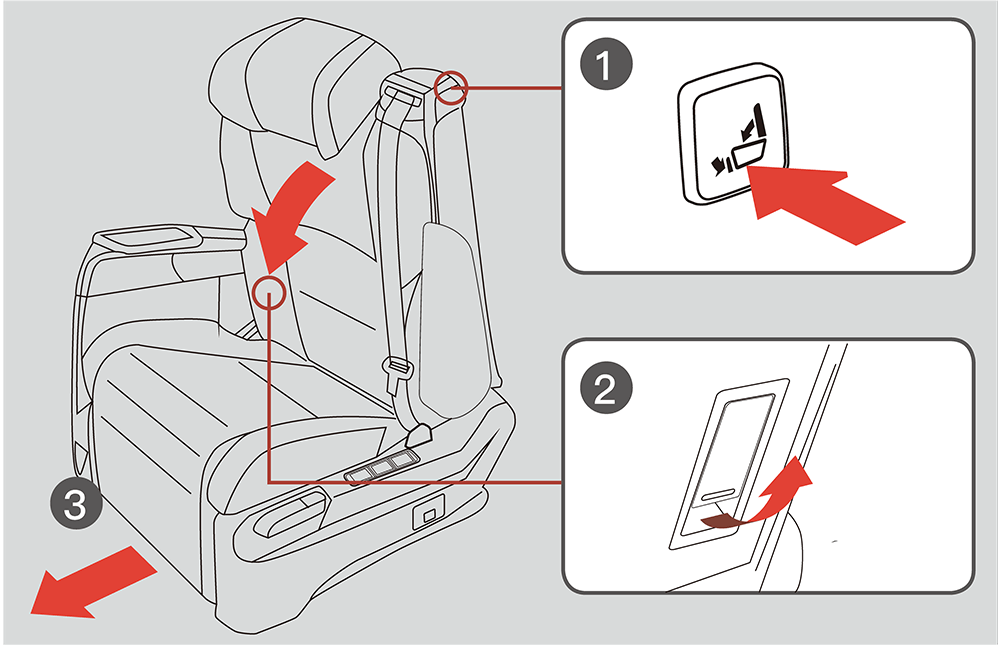 1

2

3