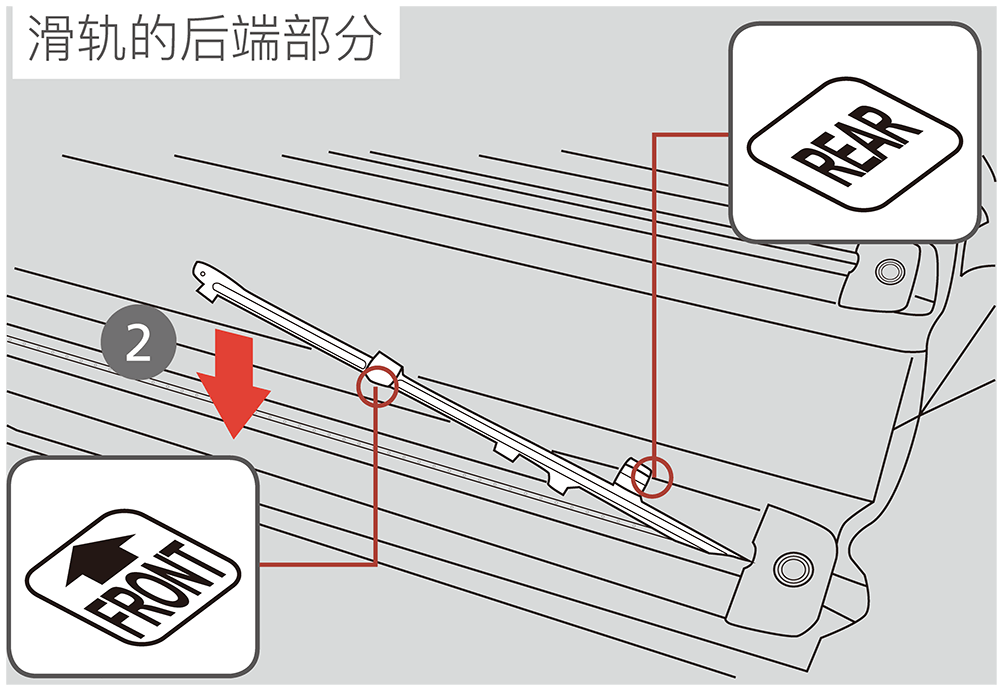 滑轨的后端部分

REAR

2

FRONT