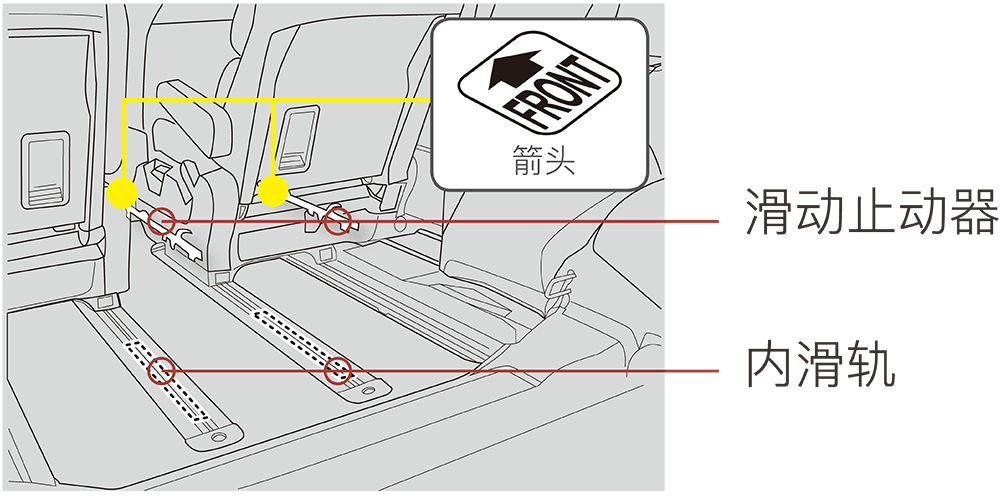 FRONT
箭头
滑动止动器
内滑轨