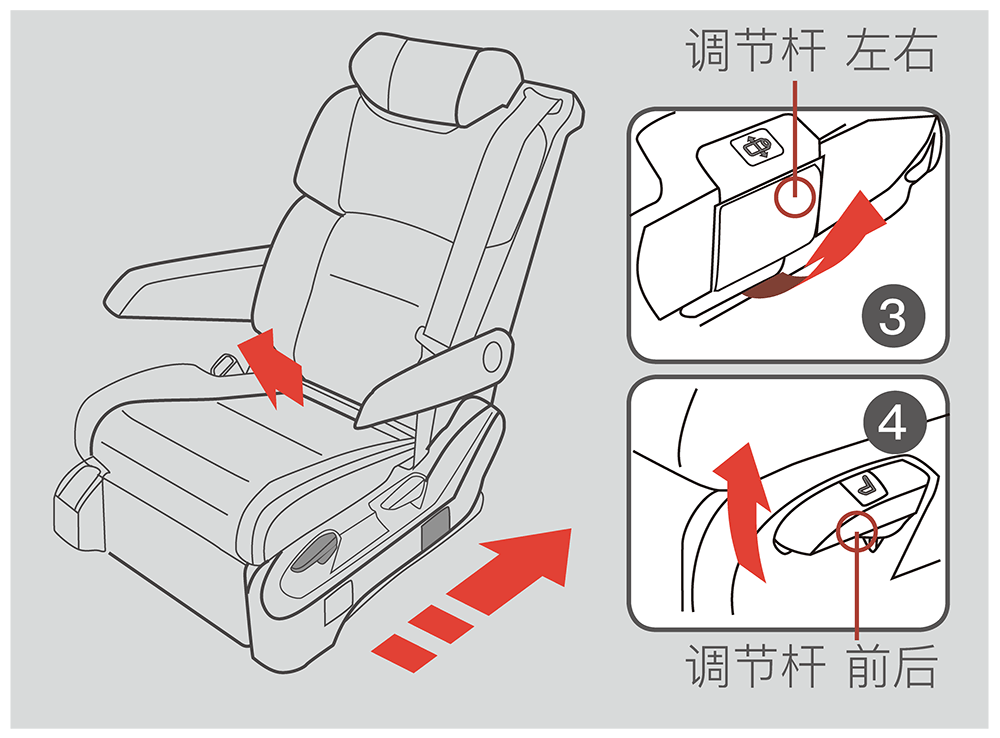 调节杆 左右

3

4

调节杆 前后