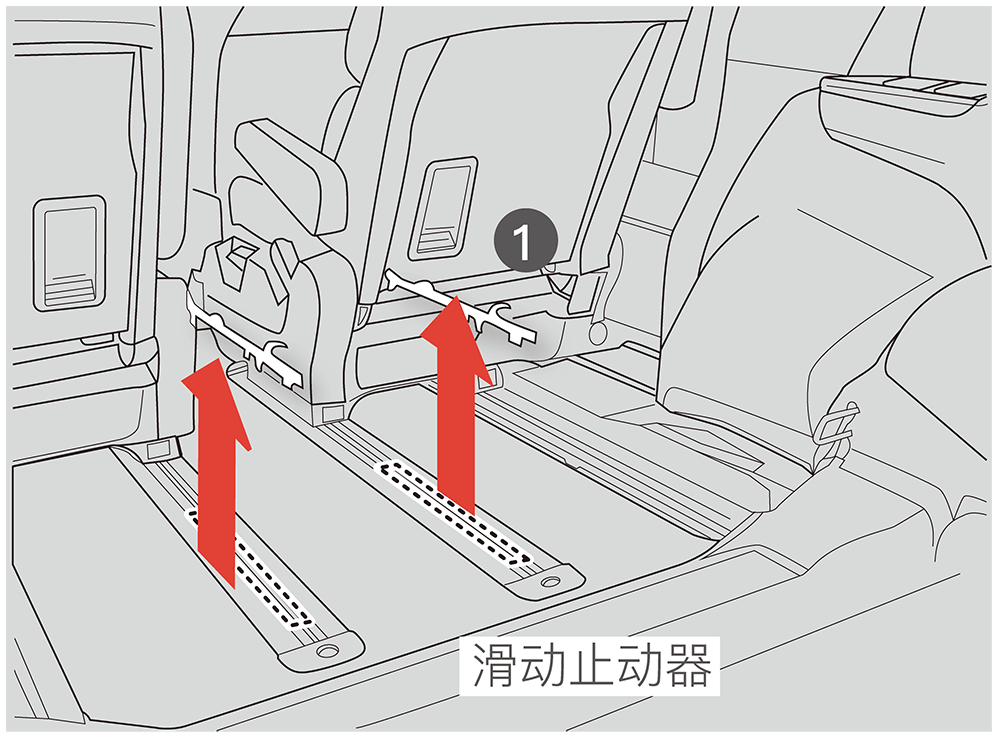 1

滑动止动器