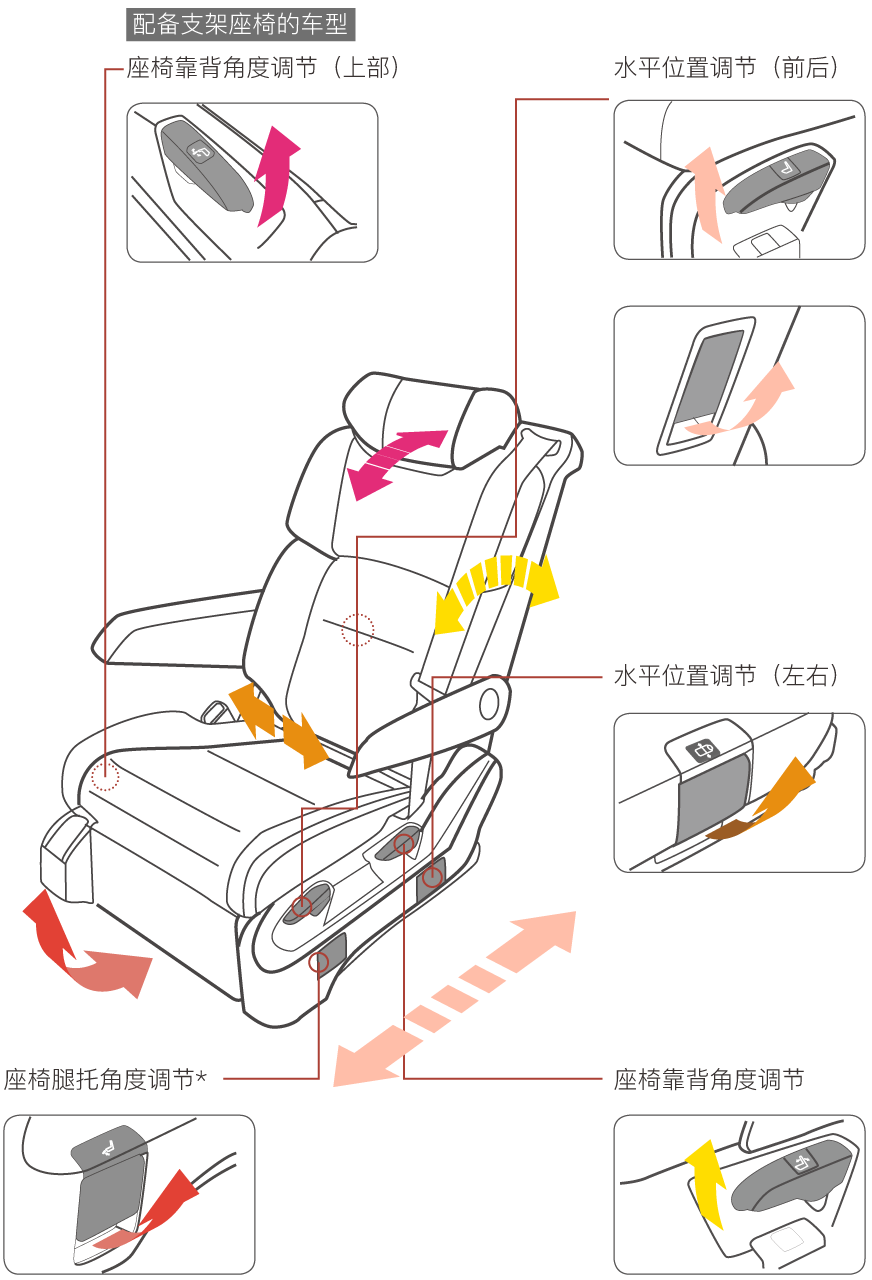 配备支架座椅的车型

座椅靠背角度调节（上部）

水平位置调节（前后）

水平位置调节（左右）

座椅腿托角度调节*

座椅靠背角度调节