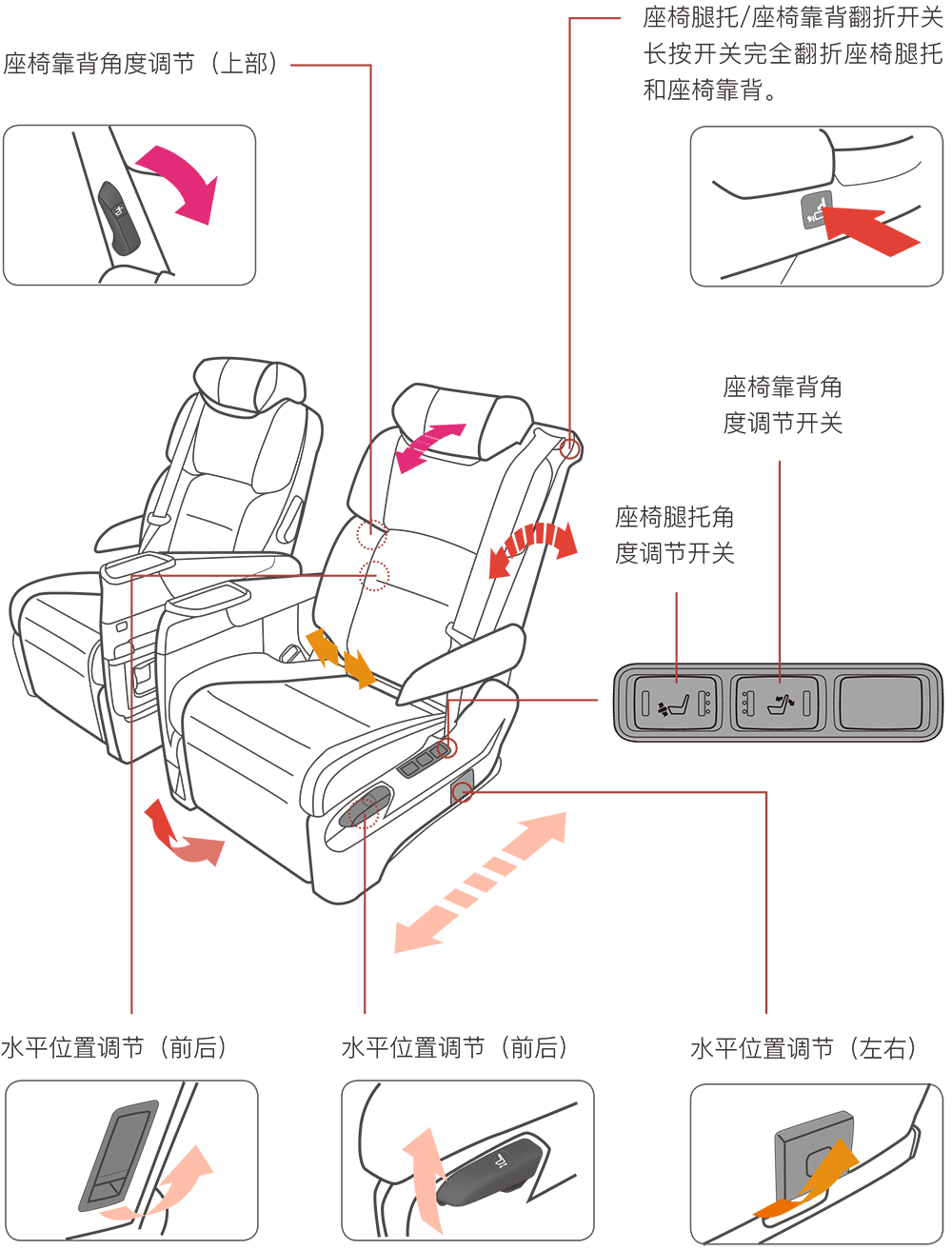 座椅靠背角度调节（上部）

座椅腿托/座椅靠背翻折开关
长按开关完全翻折座椅腿托和座椅靠背。

座椅靠背角度调节开关

座椅腿托角度调节开关

水平位置调节（前后）

水平位置调节（前后）

水平位置调节（左右）