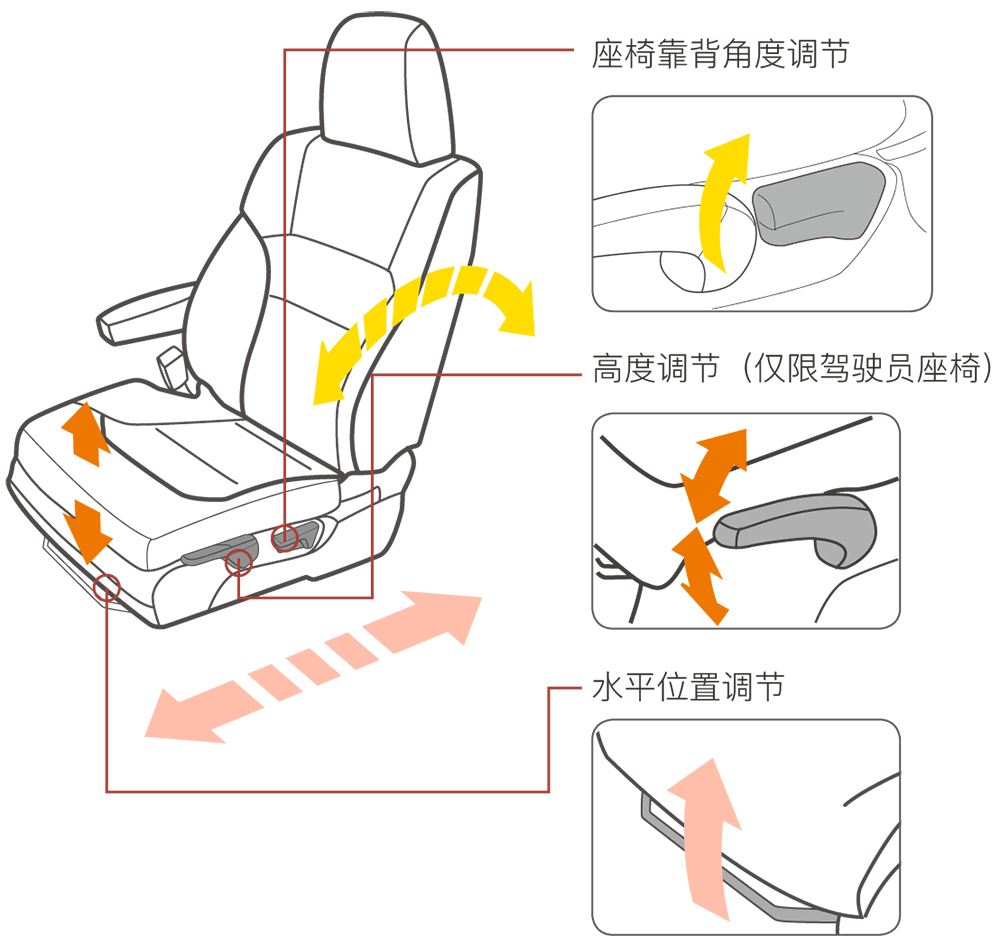 座椅靠背角度调节

高度调节（仅限驾驶员座椅）

水平位置调节