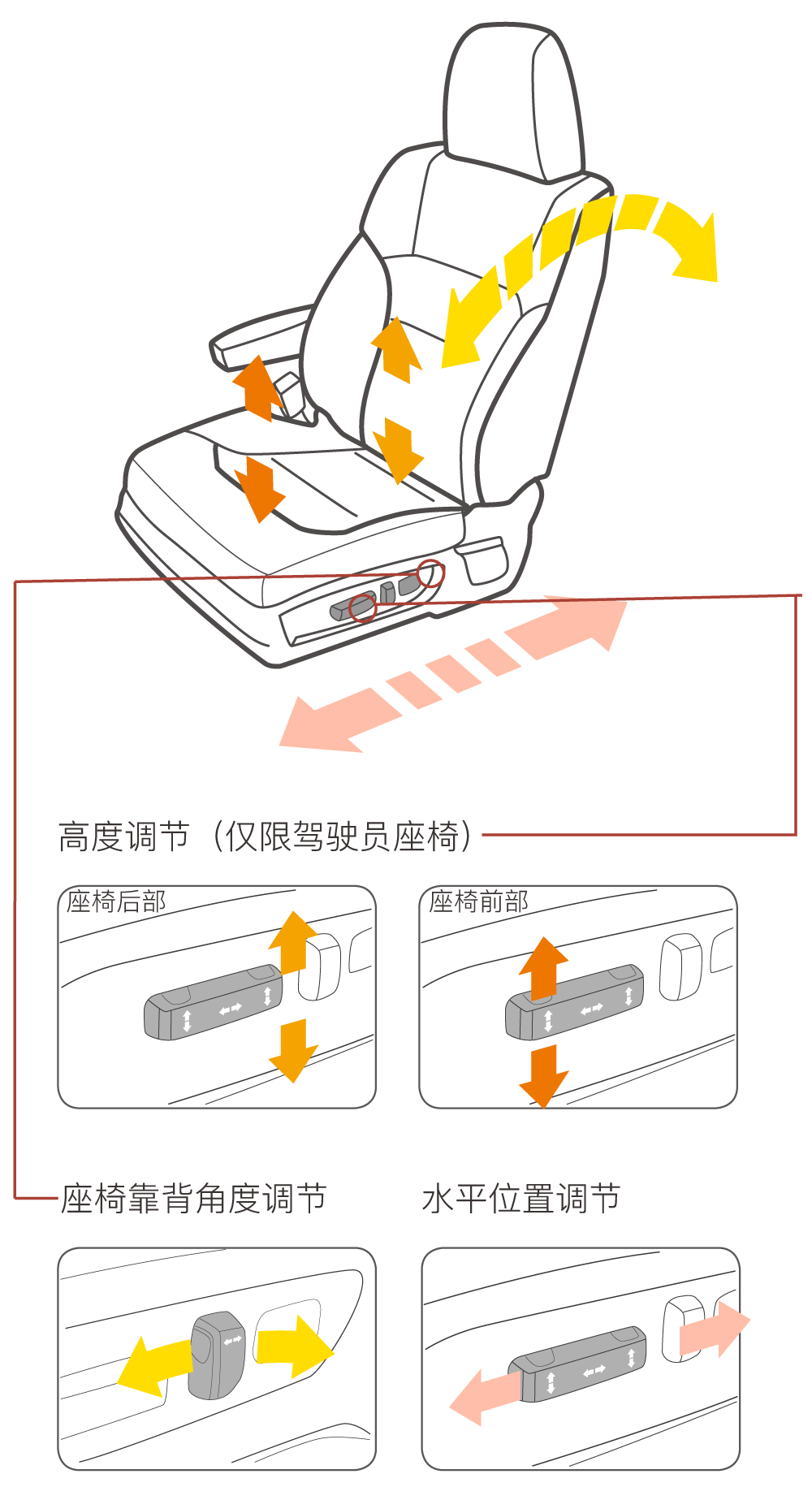 高度调节（仅限驾驶员座椅）

座椅后部

座椅前部

座椅靠背角度调节

水平位置调节