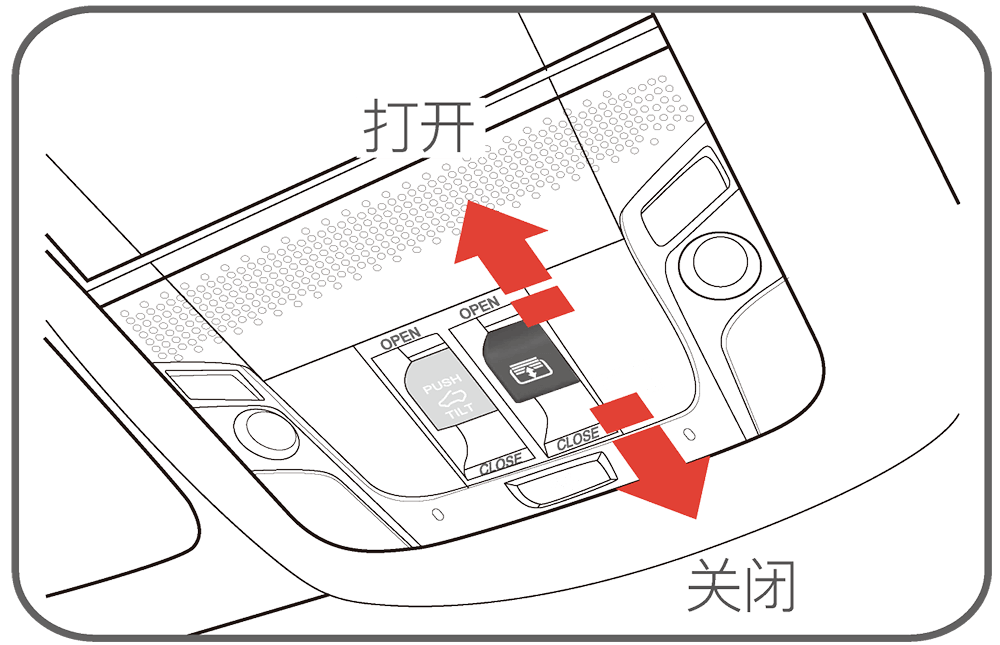 打开

OPEN
OPEN
PUSH
TILT
CLOSE
CLOSE

关闭