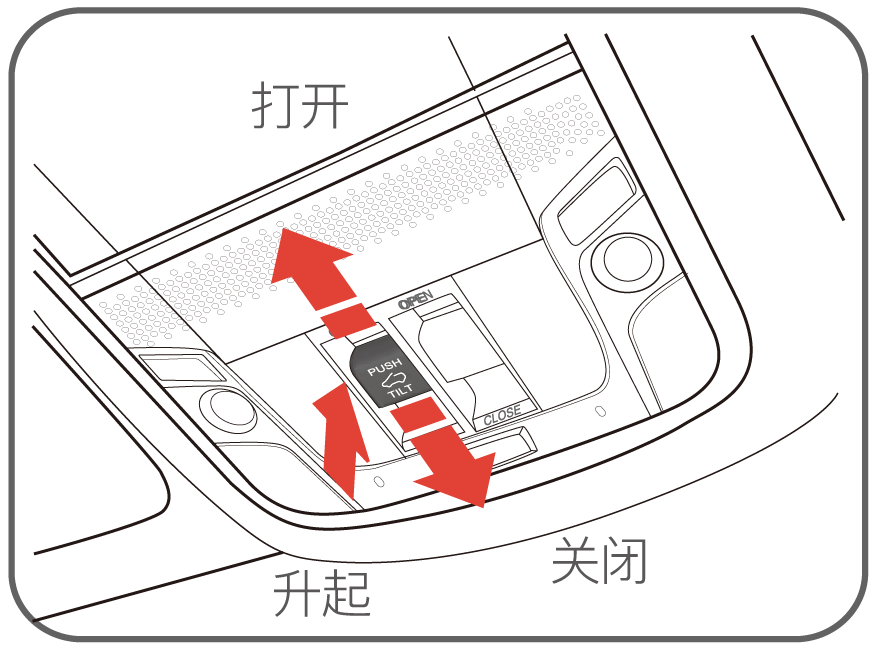 打开

OPEN

PUSH

TILT

CLOSE

升起

关闭