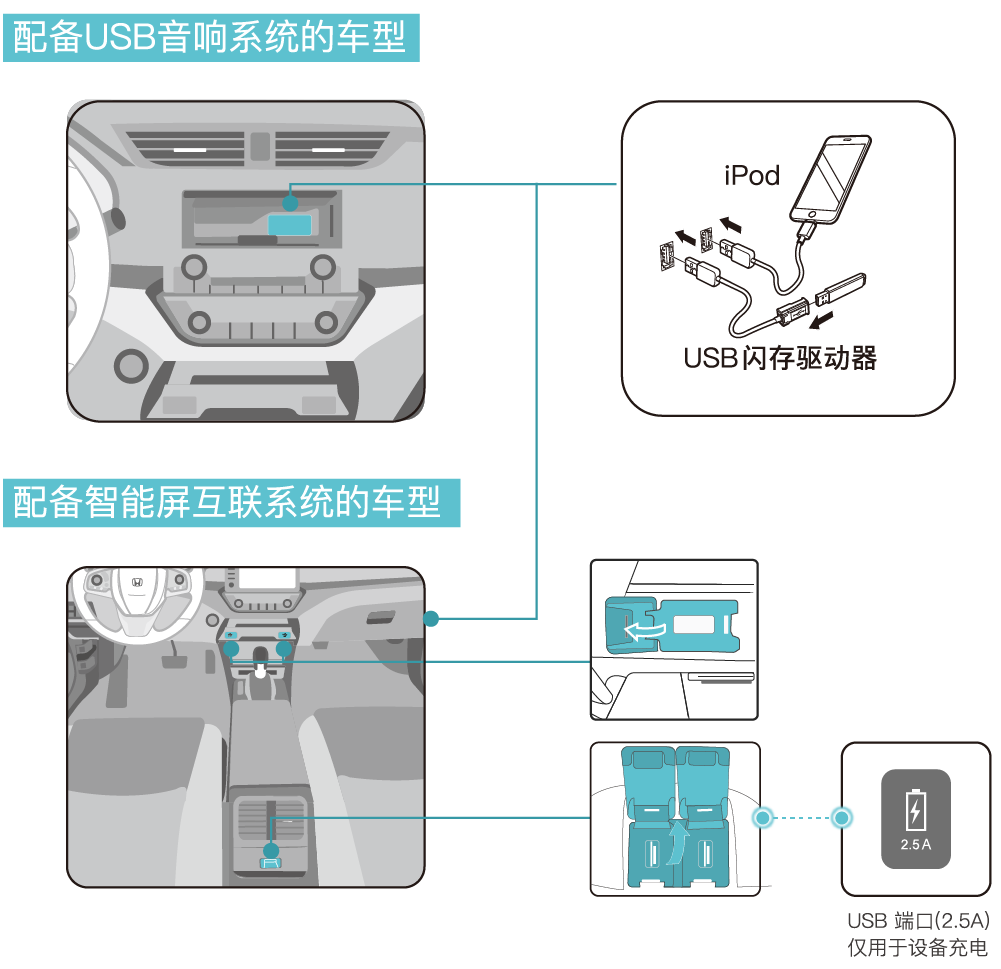 配备USB音响系统的车型

iPod

USB闪存驱动器

配备智能屏互联系统的车型

2.5A

USB 端口(2.5A)
仅用于设备充电