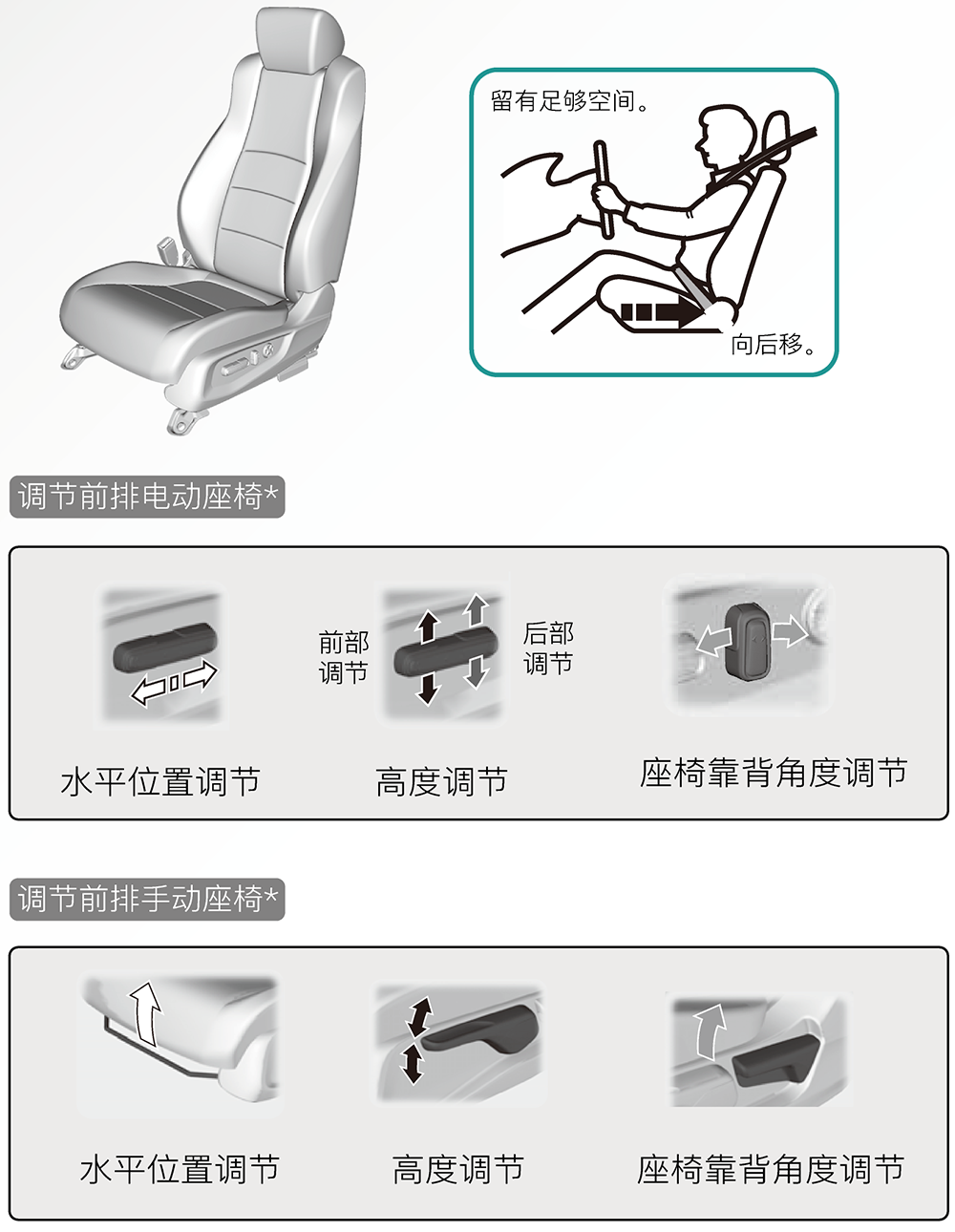 留有足够空间。

向后移。

调节前排电动座椅*

前部调节

后部调节

水平位置调节

高度调节

座椅靠背角度调节

调节前排手动座椅*

水平位置调节

高度调节

座椅靠背角度调节