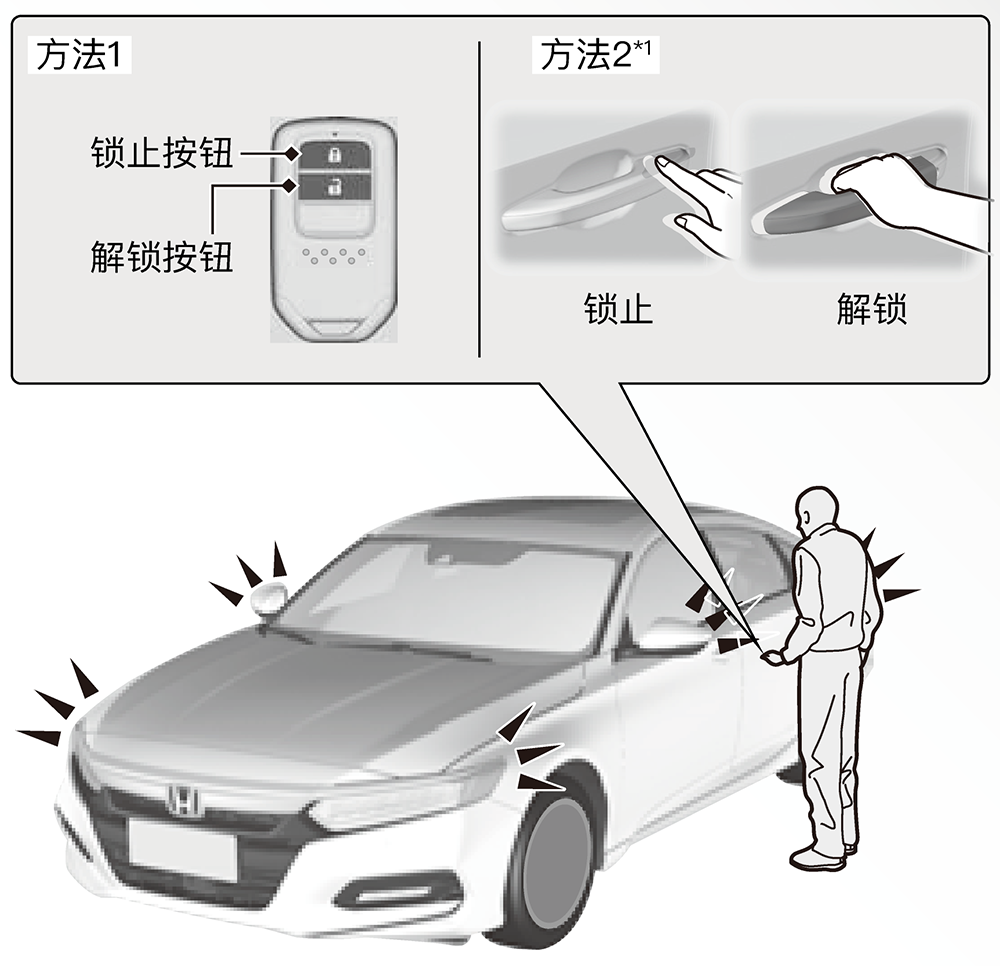 方法1

锁止按钮

解锁按钮

方法2$^{*1}$

锁止

解锁