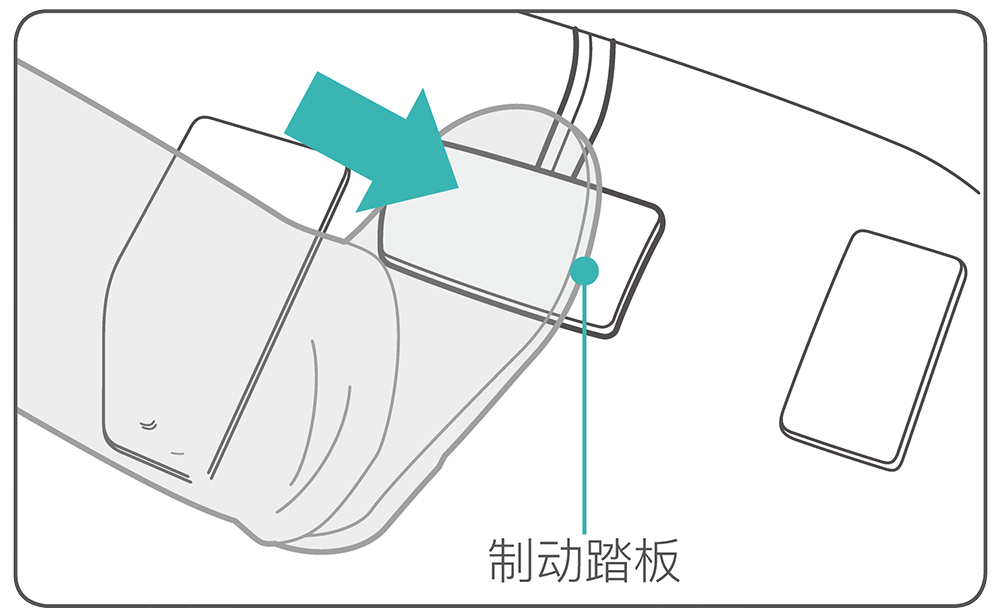 制动踏板