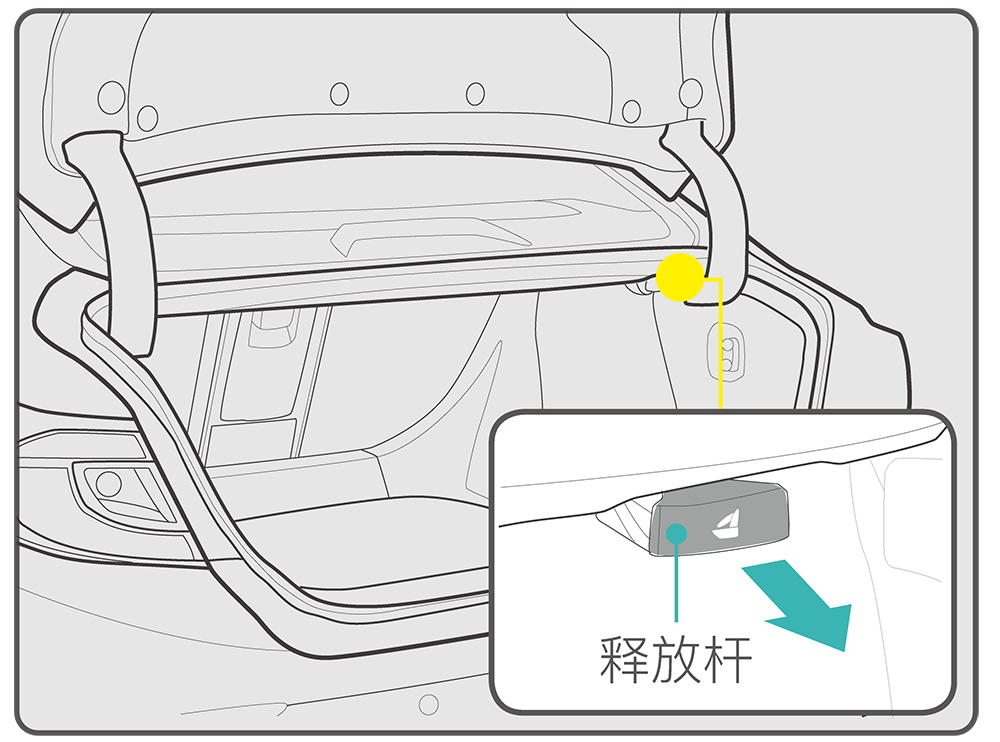 释放杆