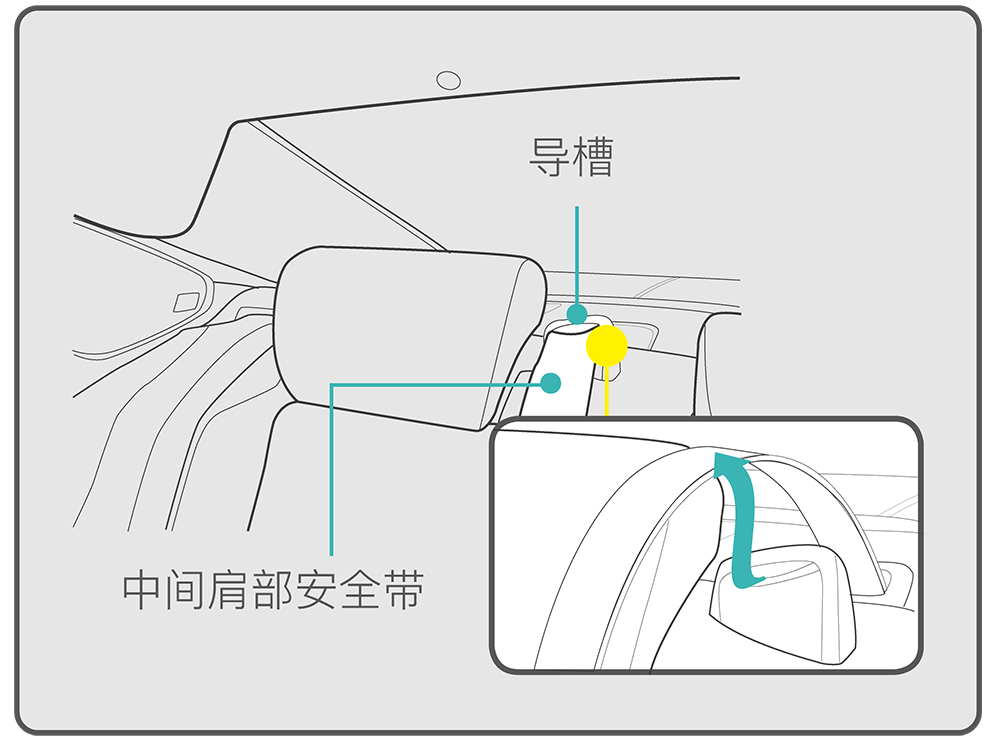 导槽

中间肩部安全带