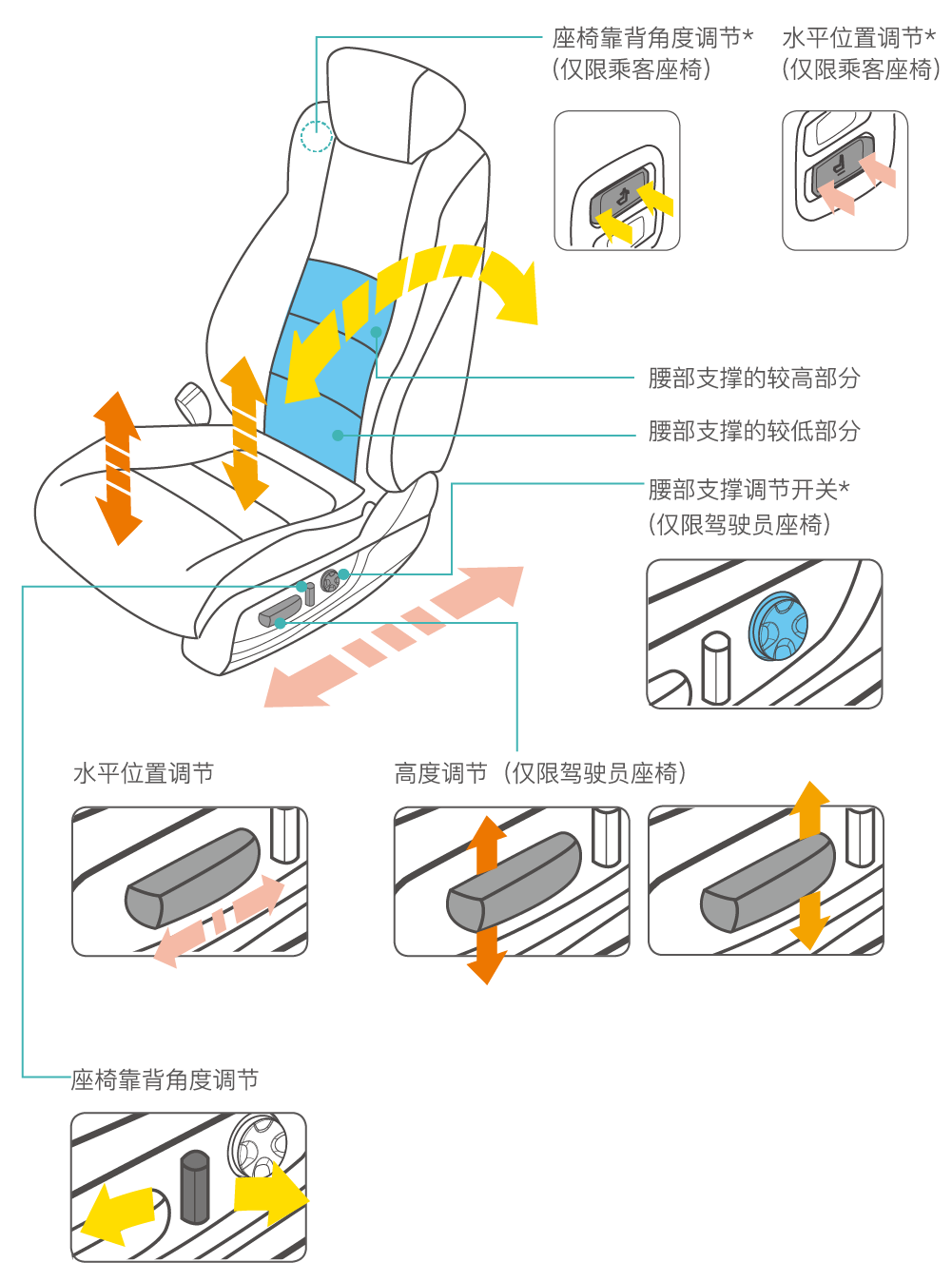 座椅靠背角度调节*
(仅限乘客座椅)

水平位置调节*
(仅限乘客座椅)

腰部支撑的较高部分

腰部支撑的较低部分

腰部支撑调节开关*
(仅限驾驶员座椅)

水平位置调节

高度调节（仅限驾驶员座椅）

座椅靠背角度调节