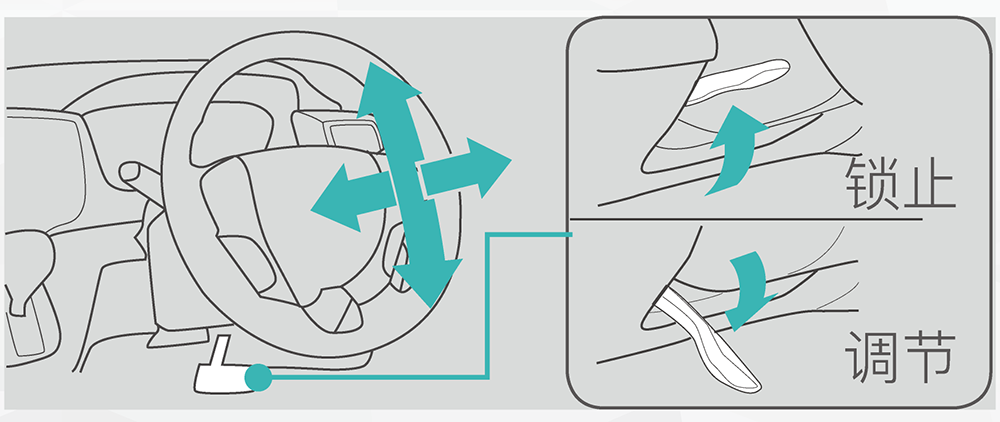 锁止

调节