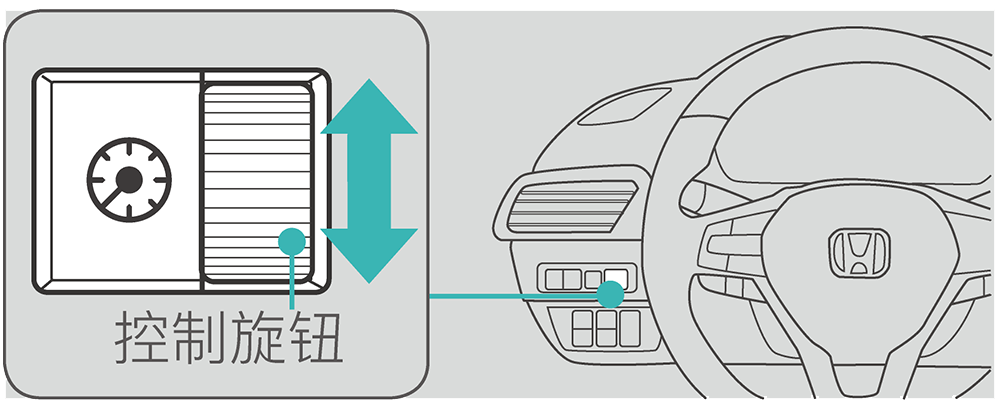 控制旋钮