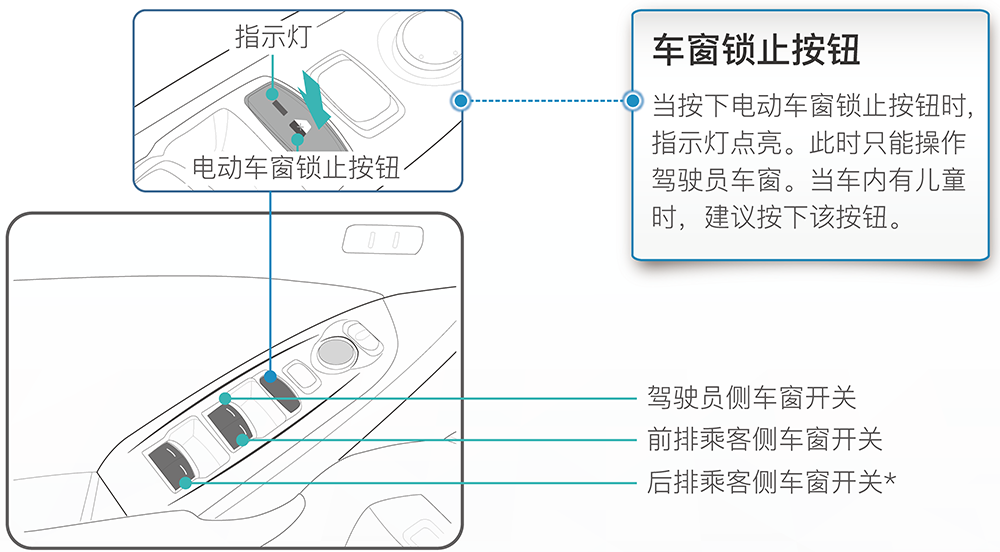 指示灯

电动车窗锁止按钮

车窗锁止按钮

当按下电动车窗锁止按钮时，指示灯点亮。此时只能操作驾驶员车窗。当车内有儿童时，建议按下该按钮。

驾驶员侧车窗开关

前排乘客侧车窗开关

后排乘客侧车窗开关*